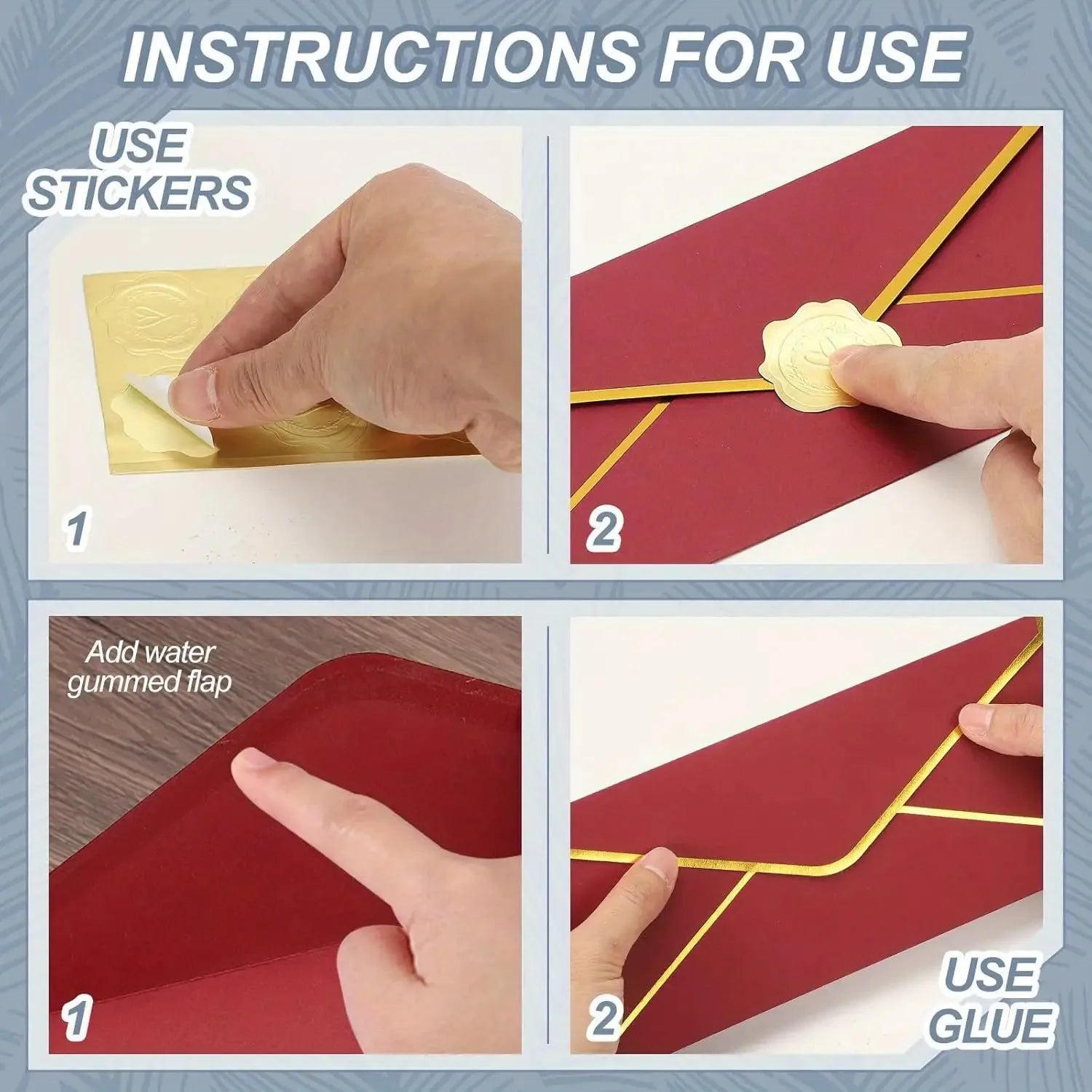 INSTRUCTIONS FOR USE

USE STICKERS

1

2

Add water gummed flap

1

2

USE GLUE